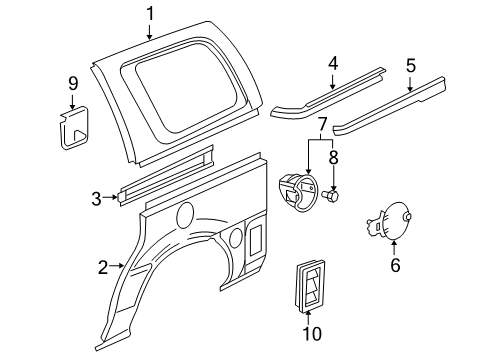 1
9
4
5
7
8
3
2
6
10