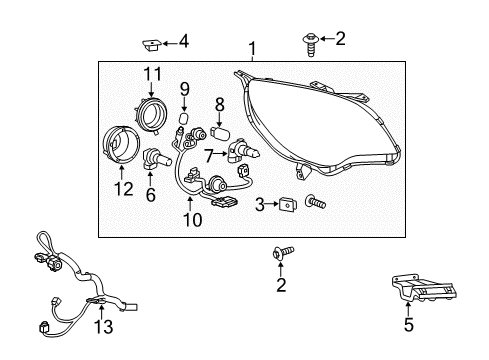 4
1
2
11
9
8
7
12
6
10
3
2
13
5