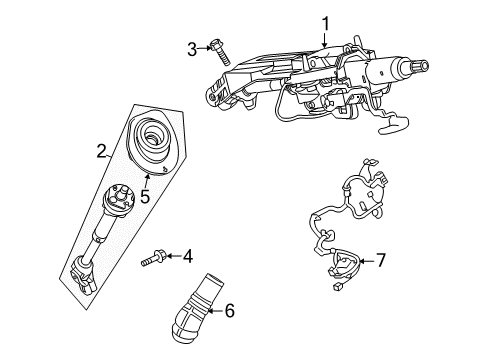 1
3
2
5
4
7
6