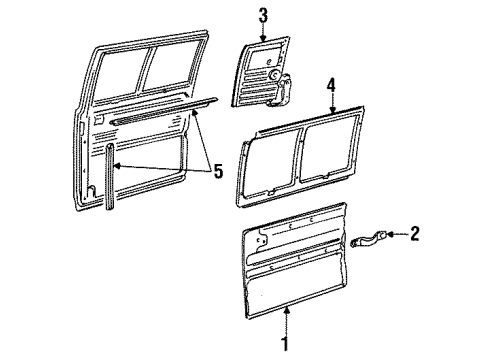 3
4
5
2
1