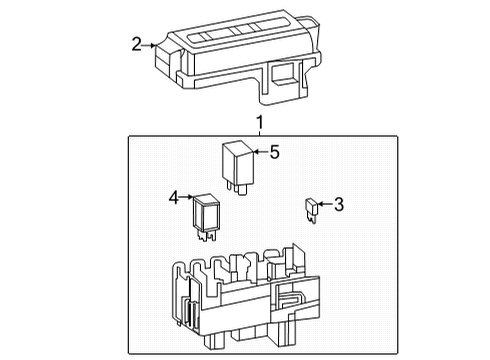 2
1
5
4
3