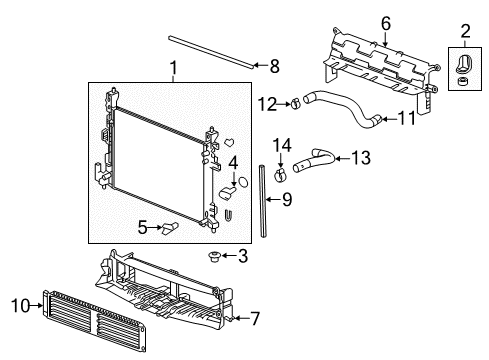 6
2
8
1
12
11
14
13
4
9
5
3
10
7