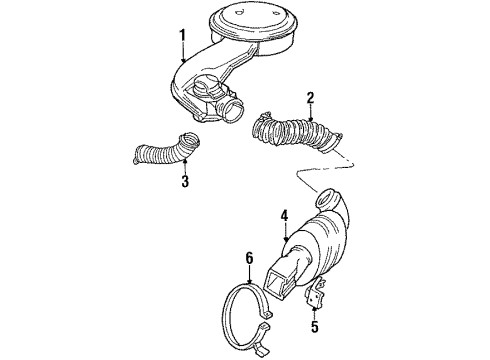 1
2
3
4
6
5