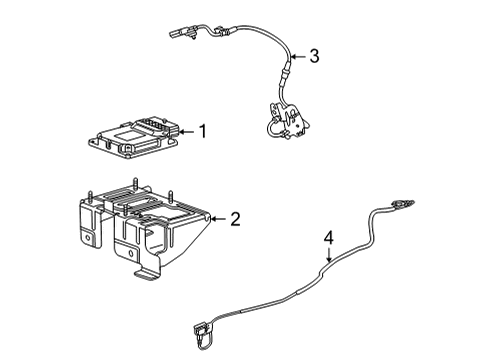 3
1
2
4