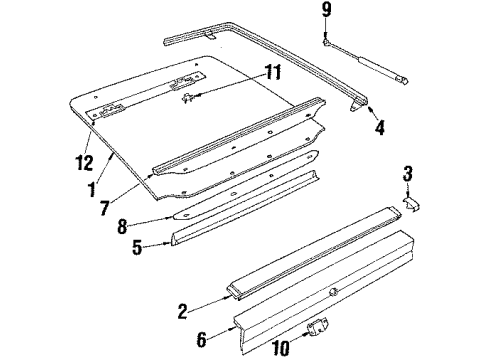 9
11
4
12
1
7
3
8
5
2
6
10