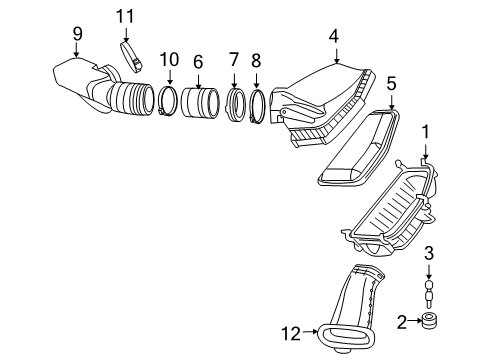 11
9
10
6
7
8
4
5
1
3
2
12