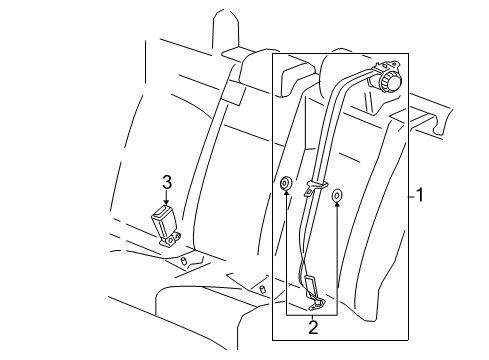 3
1
2