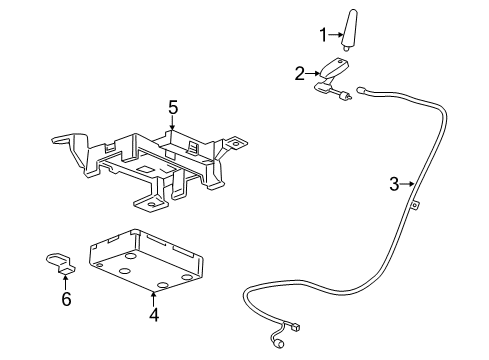 1
2
5
3
6
4