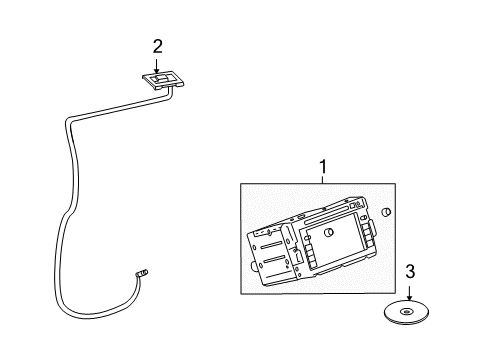 2

1

3