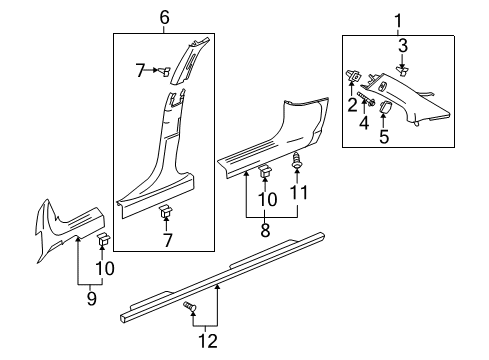 6
1
3
7
2
4
5
10
11
8
7
10
9
12