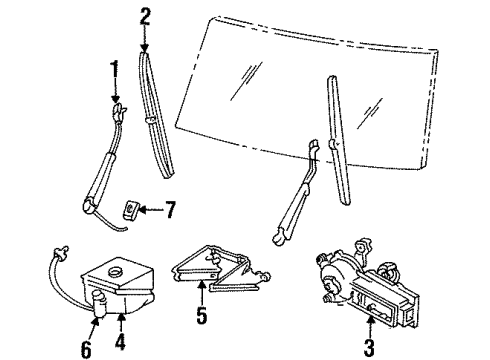 2
1
7
5
6
4
3