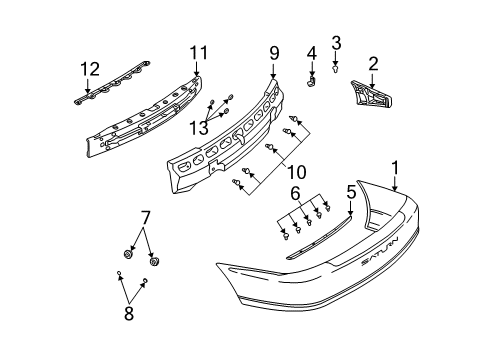 12
11
9
4
3
2
13
10
1
6
5
7
8
SATURN