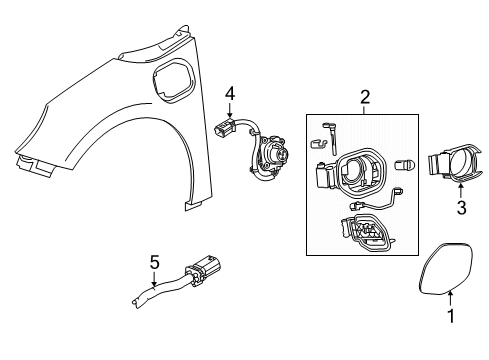 4
2
3
5
1