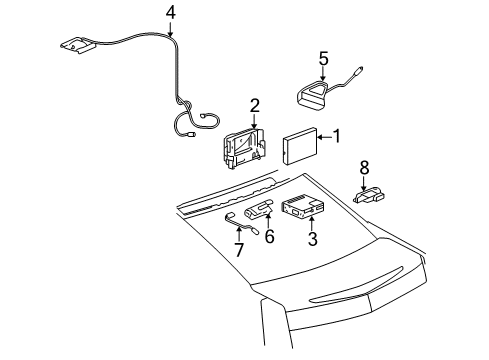 4
5
2
1
8
6
3
7