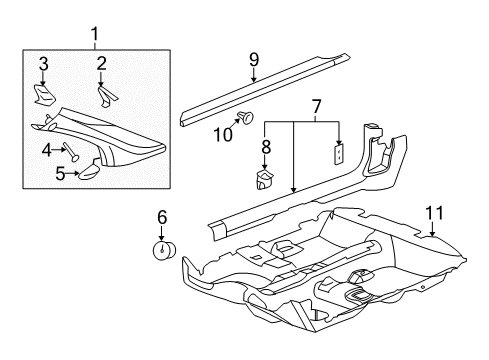 1
3
2
4
5
9
10
7
8
6
11