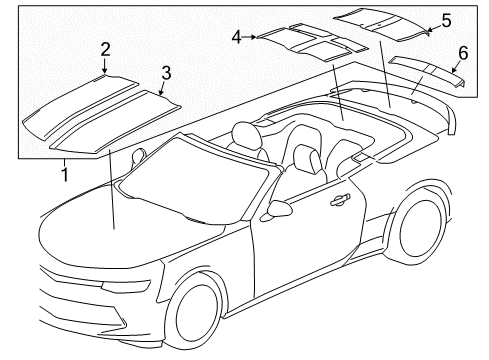 2
3
4
5
6
1