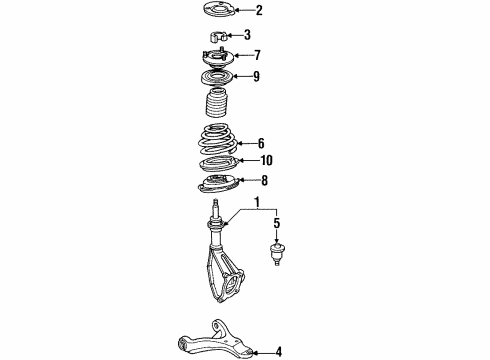 2
3
7
9
6
10
8
1
5
4