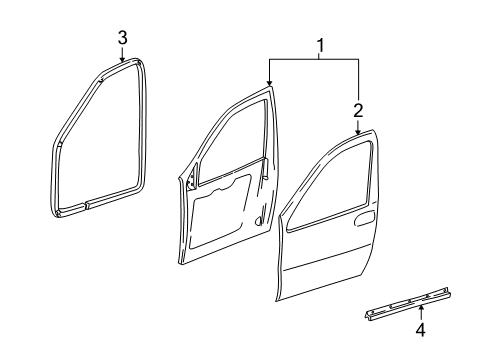 3
1
2
4