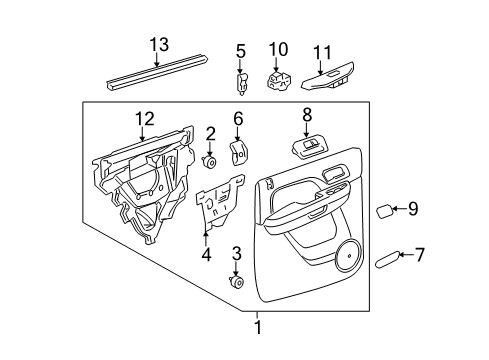 13
5
10
11
12
2
6
8
9
4
3
7
1