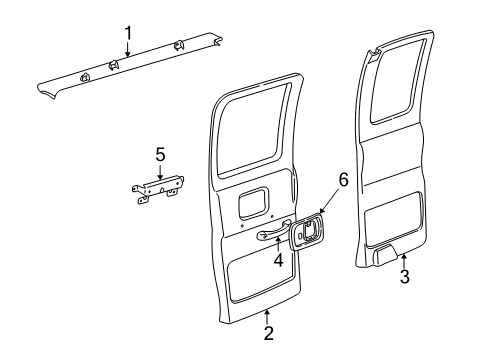 1
5
6
4
3
2