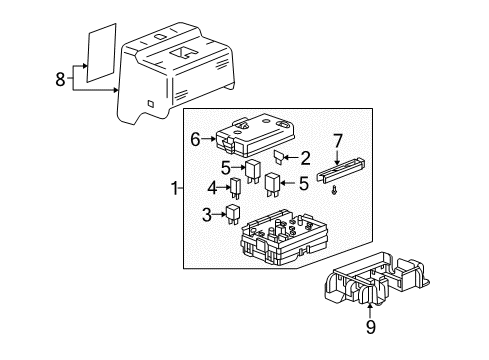 8
6
7
2
5
5
1
4
3
9