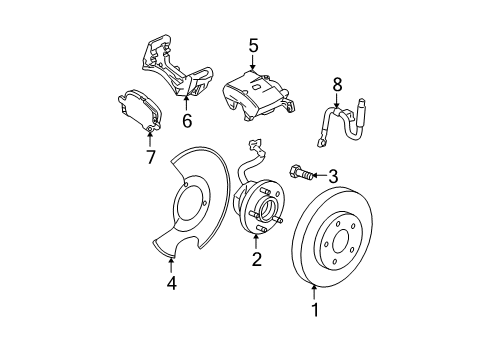 5
8
6
7
3
2
4
1