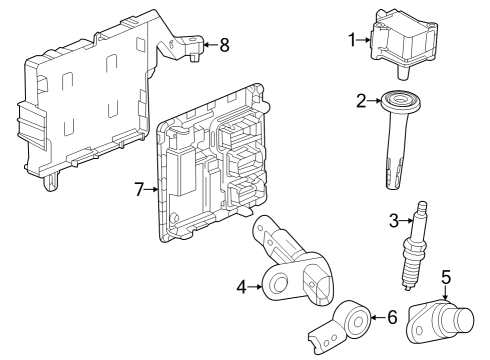 8
1
2
7
3
4
5
6