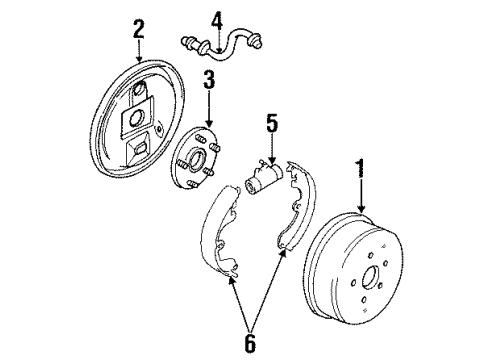 2
4
3
5
1
6