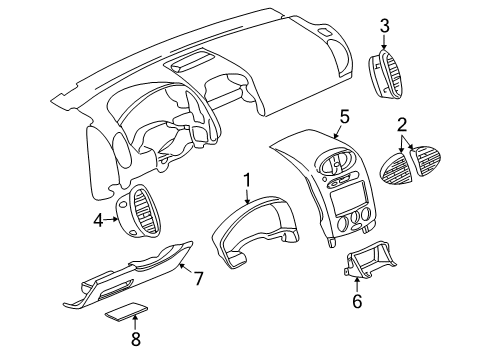 3
5
2
1
4
7
6
8