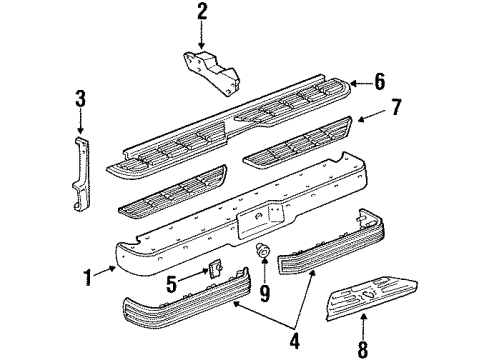 2
6
3
7
1
5
9
4
8