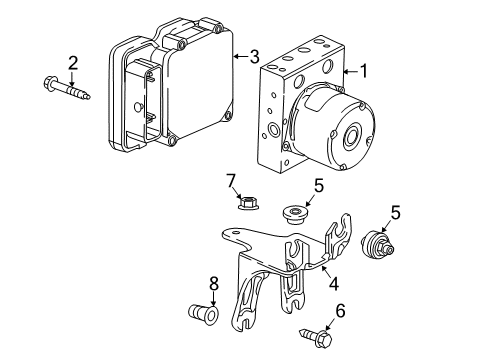 2
3
1
7
5
5
4
8
6