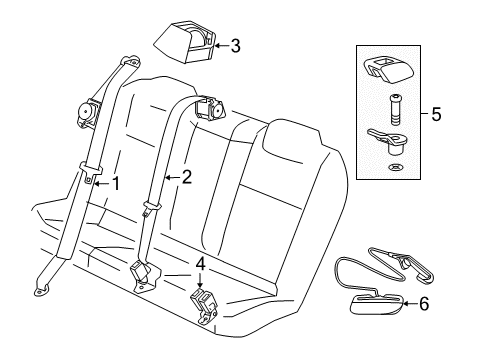 3
5
1
2
4
6