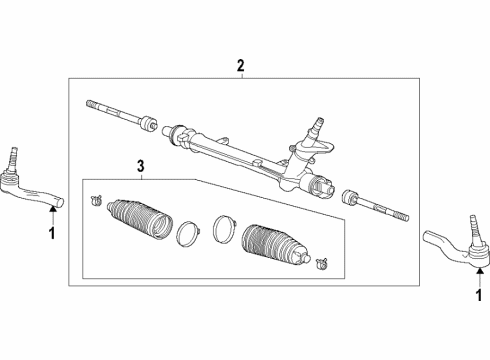 2

3

1

1