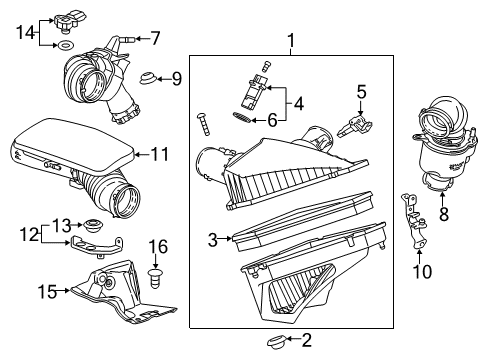 14
7
9
1
4
5
6
11
8
13
12
3
16
10
15
2