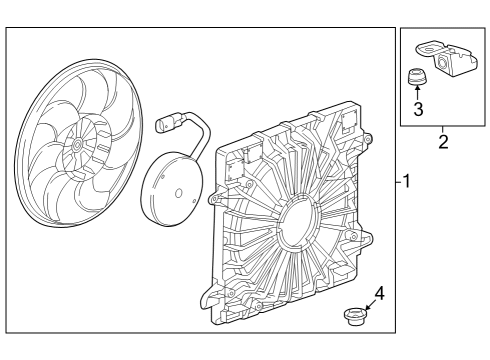 3
2
1
4