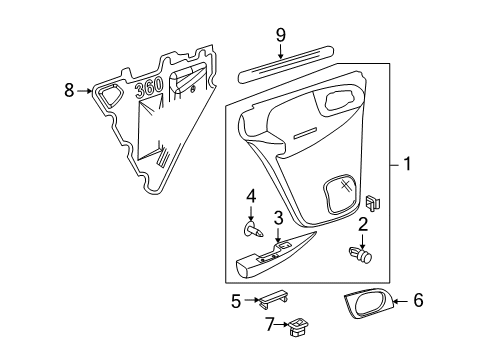 9
8
360
1
4
3
2
5
6
7