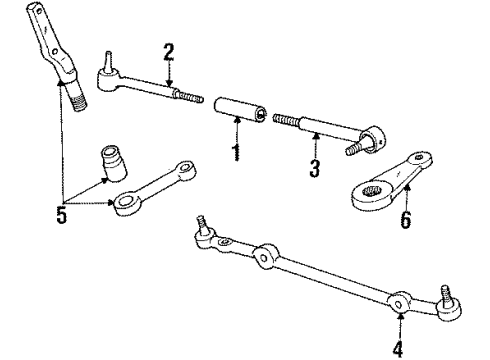 2
1
3
5
6
4