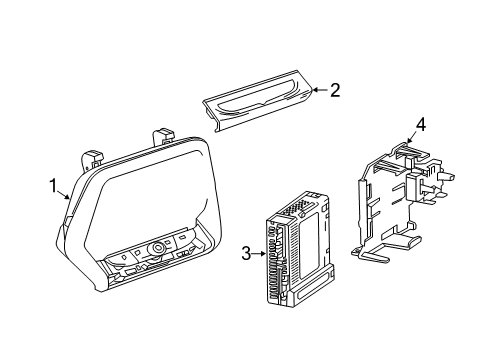 2
4
1
3