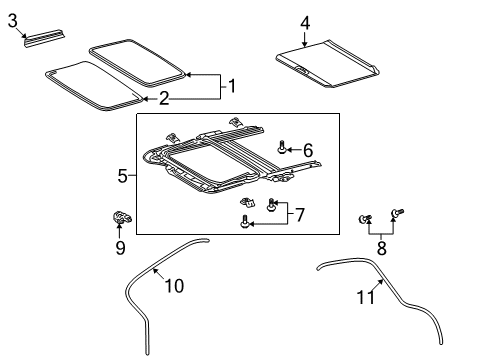 3
4
1
2
6
5
7
9
8
10
11