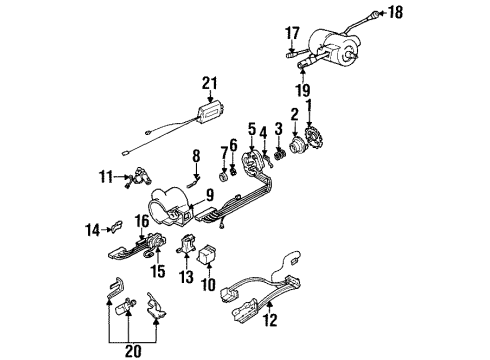 18
17
19
21
1
2
3
4
5
6
7
8
11
9
14
16
15
13
10
12
20