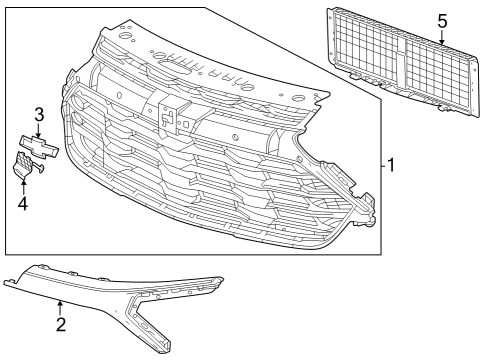 5
3
1
4
2