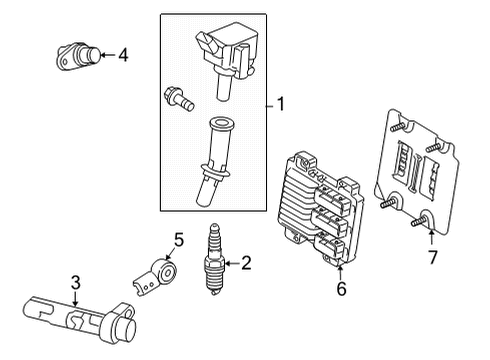 4
1
5
2
3
6
7