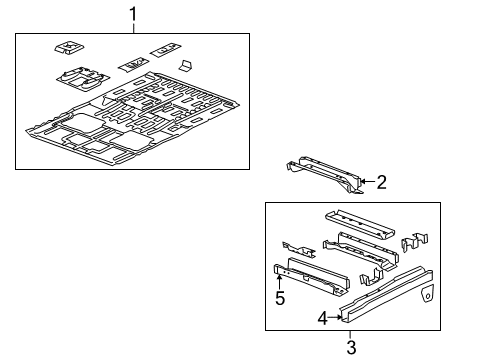 1
2
5
4
3