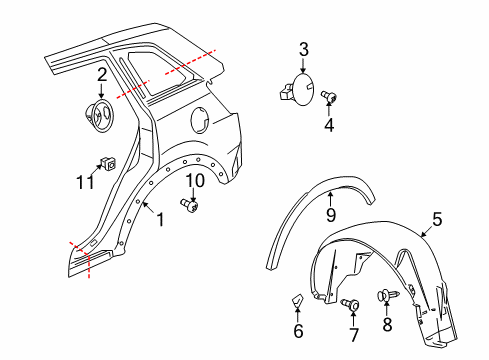 2
3
4
11
10
1
9
5
6
7
8