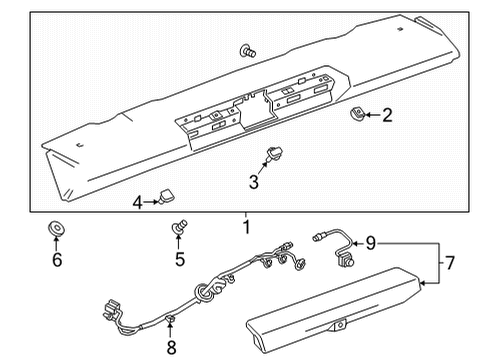 2
3
4
1
6
5
9
7
8