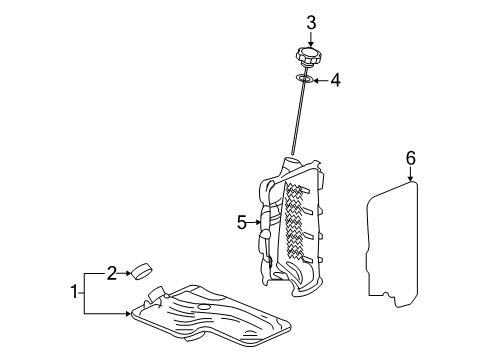 3
4
6
5
2
1