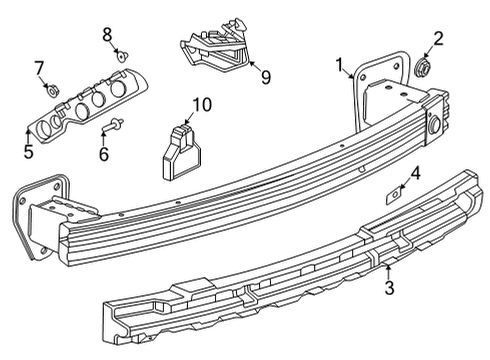 8
2
7
9
1
10
5
6
4
3