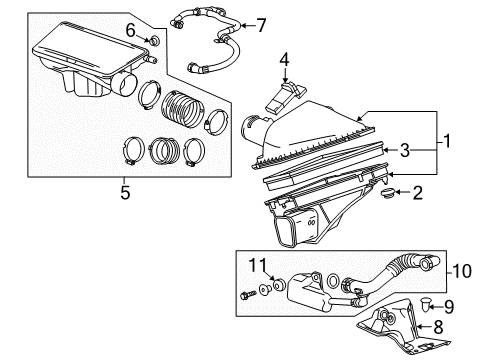 6
7
4
1
3
2
5
11
10
9
8