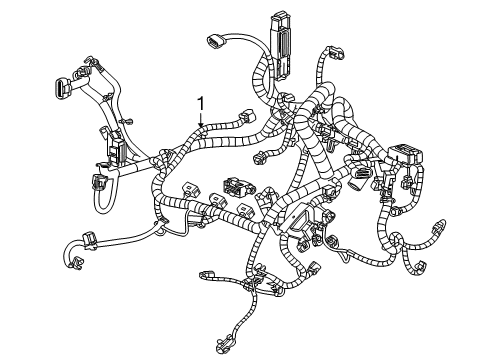 1