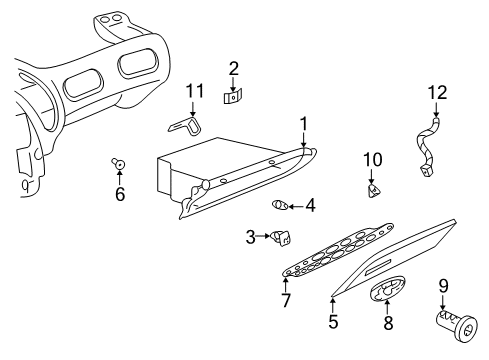 2
11
12
1
10
6
4
3
7
5
8
9